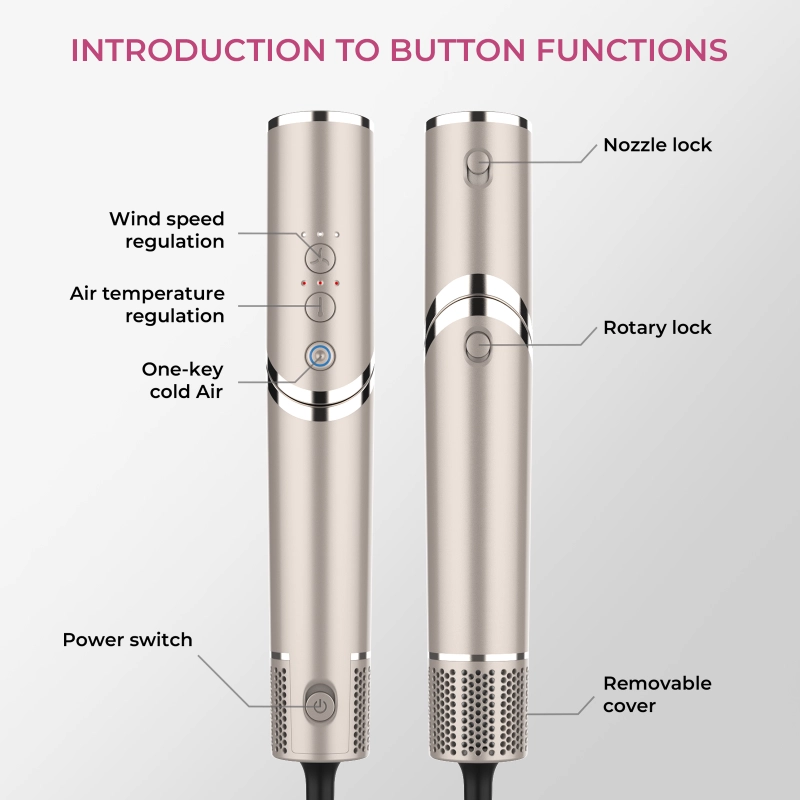 INTRODUCTION TO BUTTON FUNCTIONS

Wind speed regulation

Air temperature regulation

One-key cold Air

Power switch

Nozzle lock

Rotary lock

Removable cover